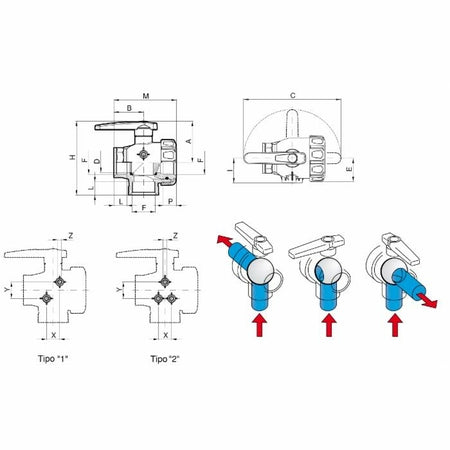 M
B
H
F
D
A
F
L
L
F
P
C
I
E
Z
Y
X
Tipo "1"
Z
Y
X
Tipo "2"